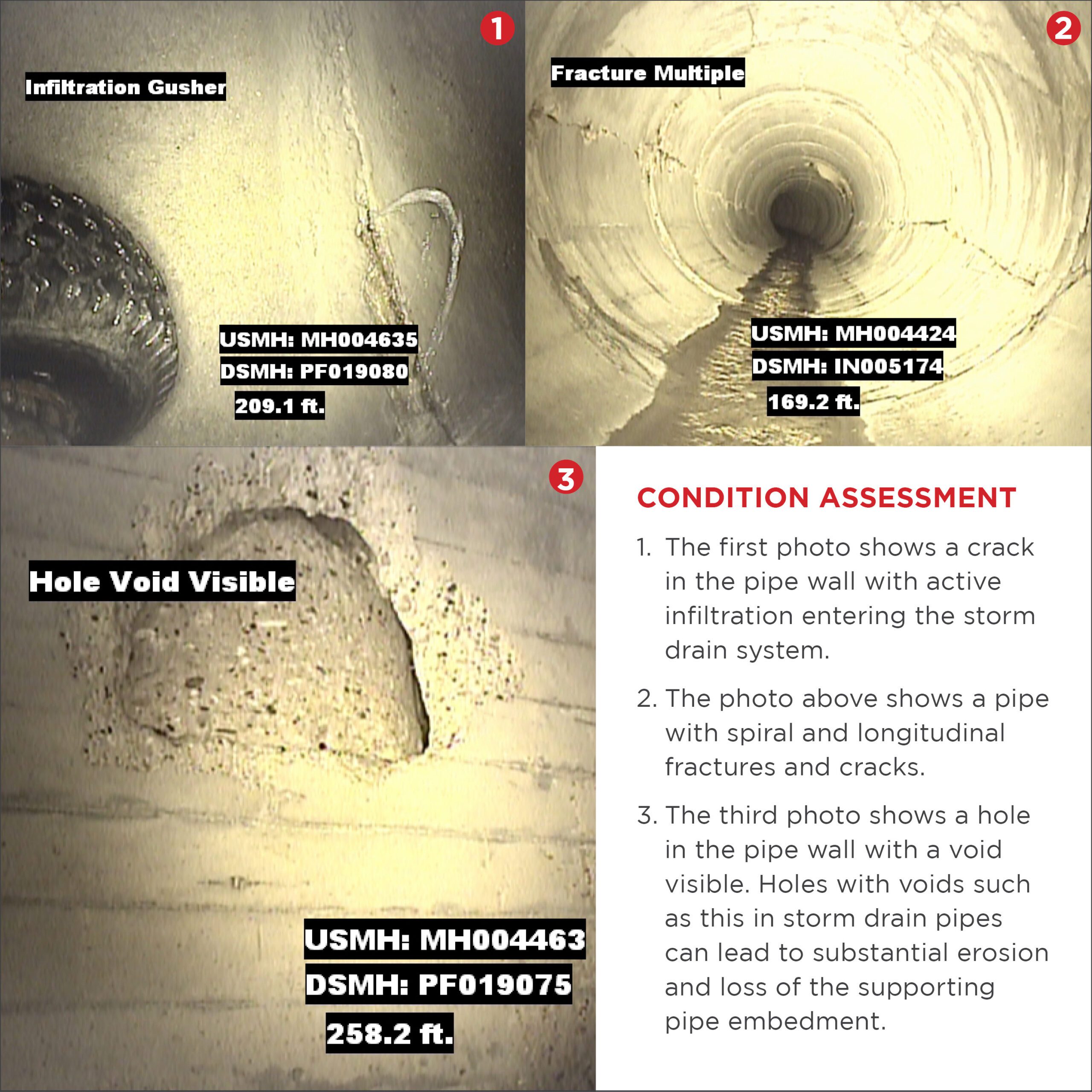 1

Infiltration Gusher

USMH: MH004635
DSMH: PF019080
209.1 ft.

2

Fracture Multiple

USMH: MH004424
DSMH: IN005174
169.2 ft.

3

Hole Void Visible

USMH: MH004463
DSMH: PF019075
258.2 ft.

CONDITION ASSESSMENT

1. The first photo shows a crack in the pipe wall with active infiltration entering the storm drain system.

2. The photo above shows a pipe with spiral and longitudinal fractures and cracks.

3. The third photo shows a hole in the pipe wall with a void visible. Holes with voids such as this in storm drain pipes can lead to substantial erosion and loss of the supporting pipe embedment.